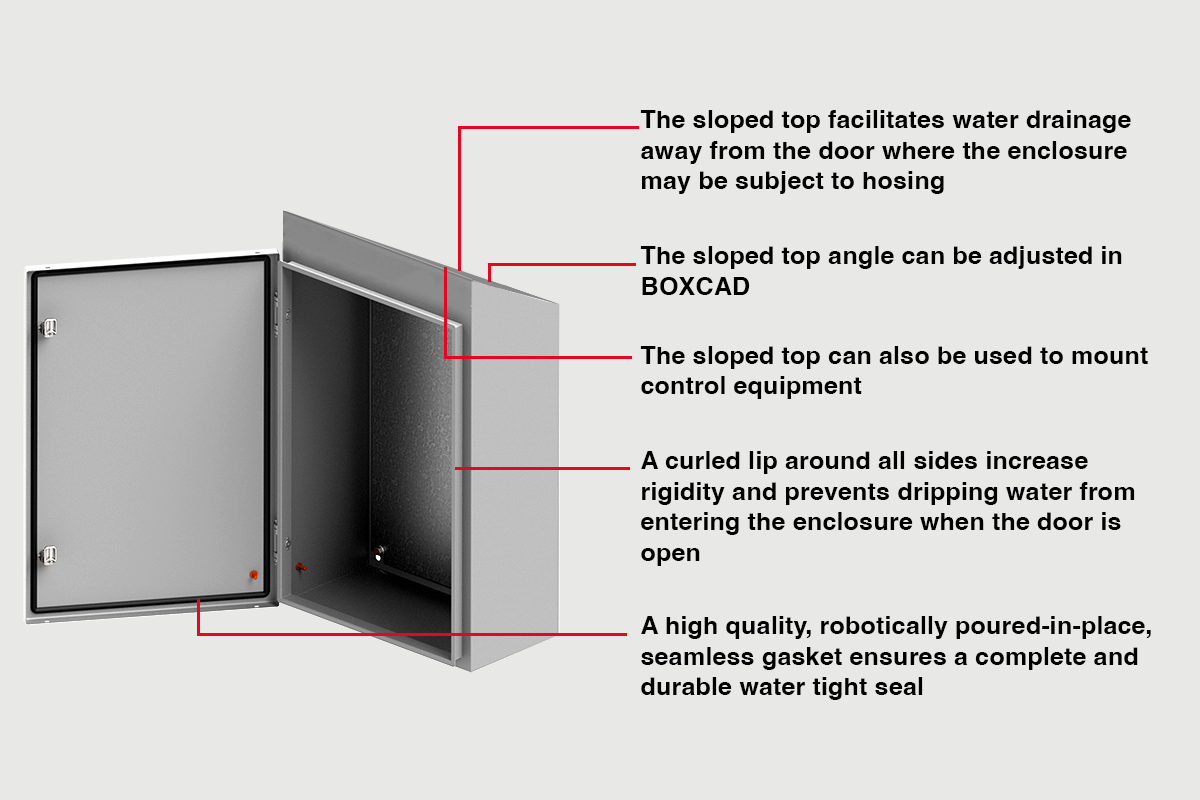 The sloped top facilitates water drainage away from the door where the enclosure may be subject to hosing

The sloped top angle can be adjusted in BOXCAD

The sloped top can also be used to mount control equipment

A curled lip around all sides increase rigidity and prevents dripping water from entering the enclosure when the door is open

A high quality, robotically poured-in-place, seamless gasket ensures a complete and durable water tight seal